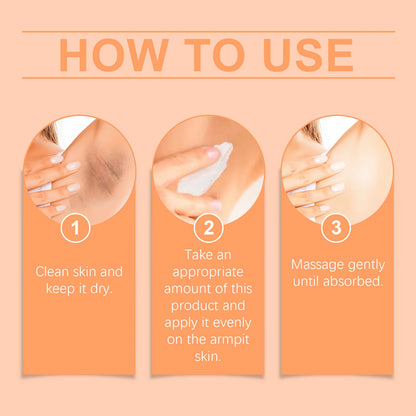 HOW TO USE

1

Clean skin and keep it dry.

2

Take an appropriate amount of this product and apply it evenly on the armpit skin.

3

Massage gently until absorbed.